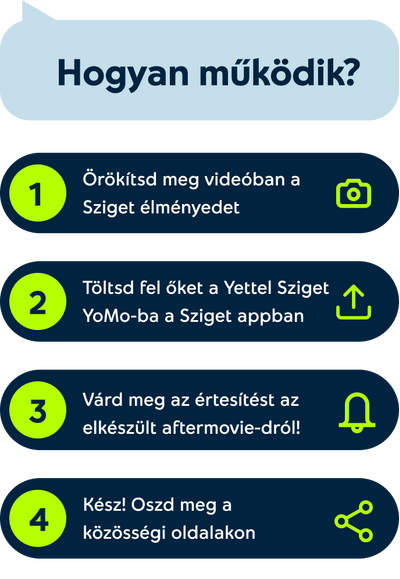 Hogyan működik?

1 Örökítsd meg videóban a Sziget élményedet

2 Töltsd fel őket a Yettel Sziget YoMo-ba a Sziget appban

3 Várd meg az értesítést az elkészült aftermovie-dról!

4 Kész! Oszd meg a közösségi oldalakon